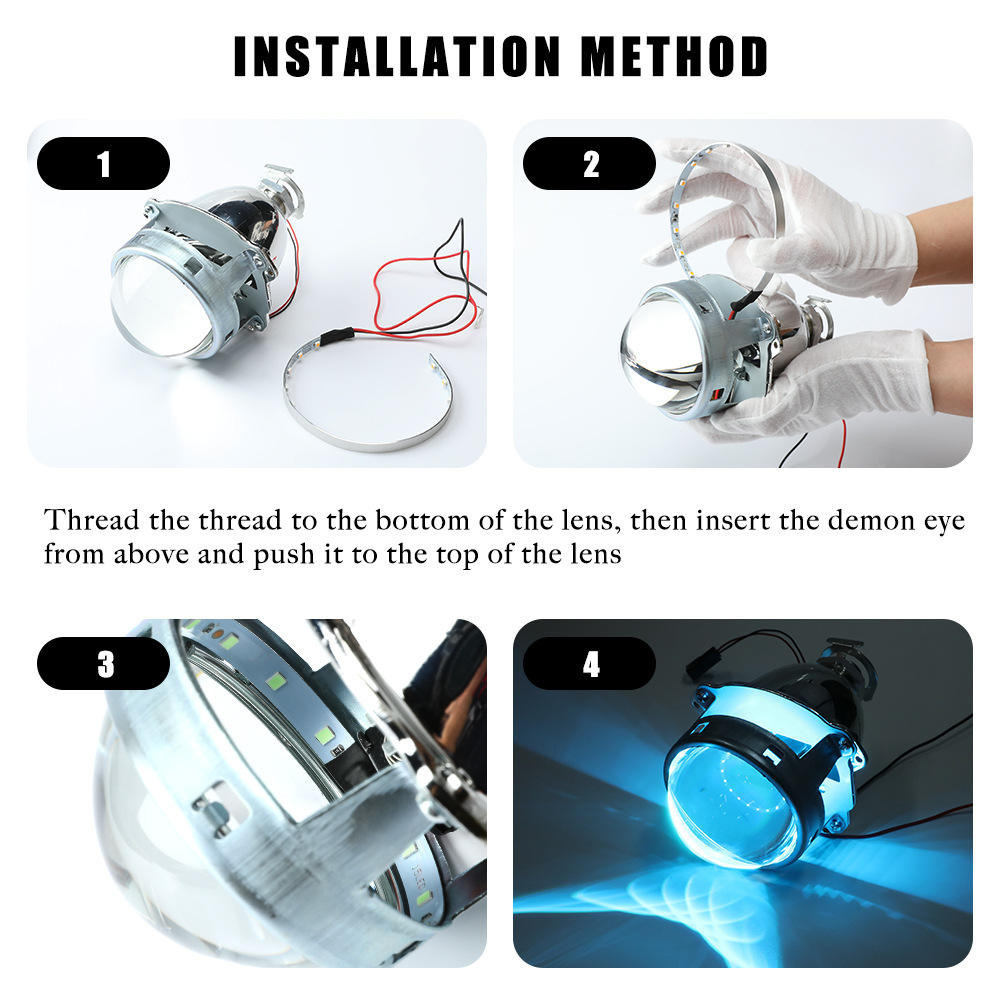 INSTALLATION METHOD

1

2

Thread the thread to the bottom of the lens, then insert the demon eye from above and push it to the top of the lens

3

4